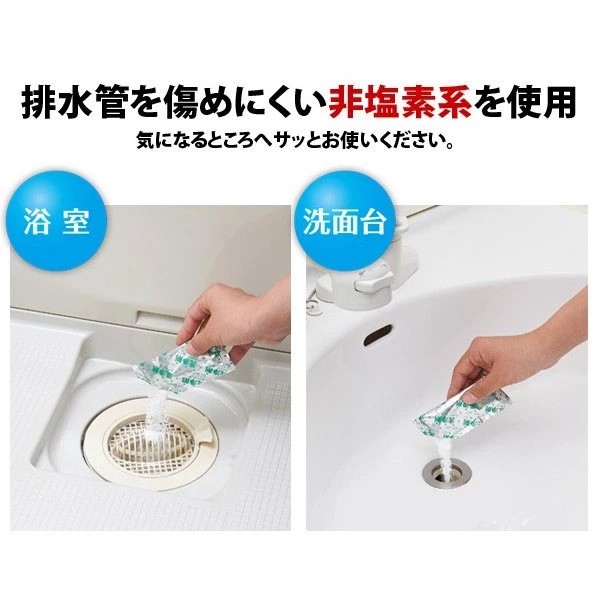 排水管を傷めにくい非塩素系を使用
気になるところへサッとお使いください。

浴 室

洗面台